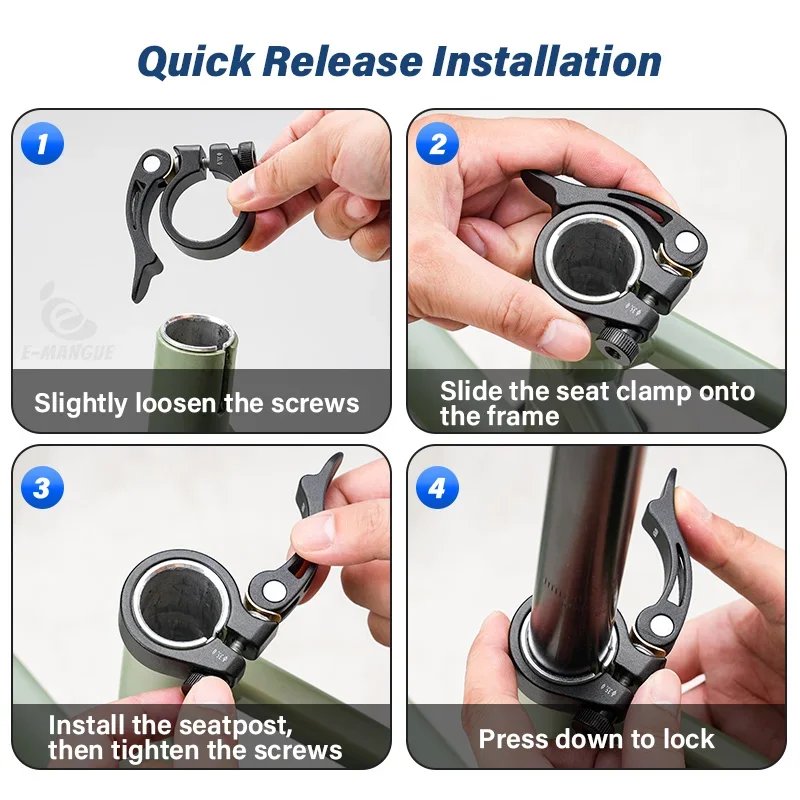 Quick Release Installation

1

E-MANGUE

Slightly loosen the screws

2

Slide the seat clamp onto the frame

3

Install the seatpost, then tighten the screws

4

Press down to lock