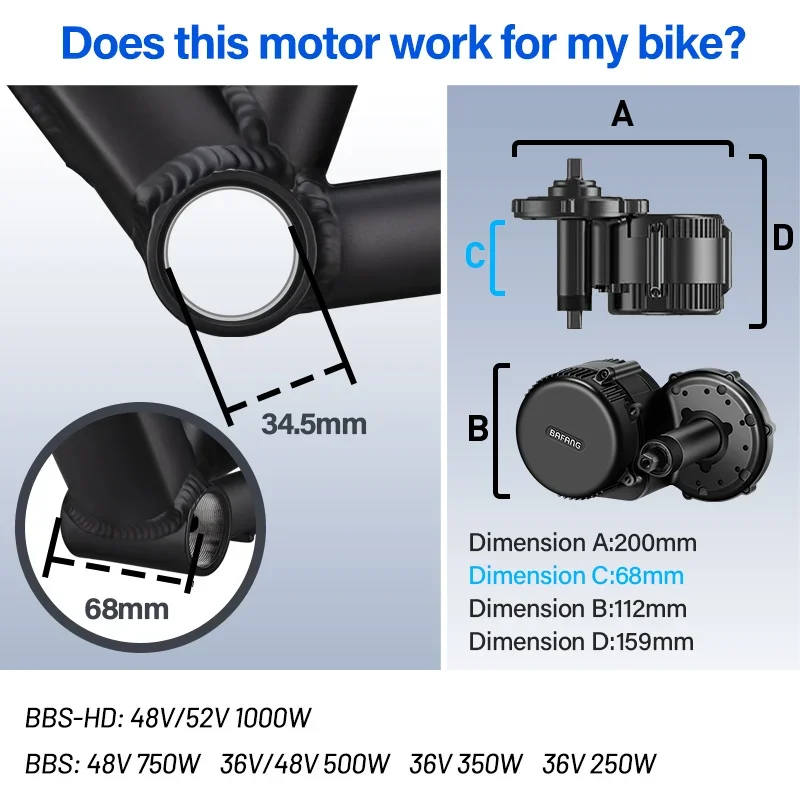 Does this motor work for my bike?

34.5mm

68mm

A

C

D

B

BAFANG

Dimension A:200mm
Dimension C:68mm
Dimension B:112mm
Dimension D:159mm

BBS-HD: 48V/52V 1000W

BBS: 48V 750W 36V/48V 500W 36V 350W 36V 250W